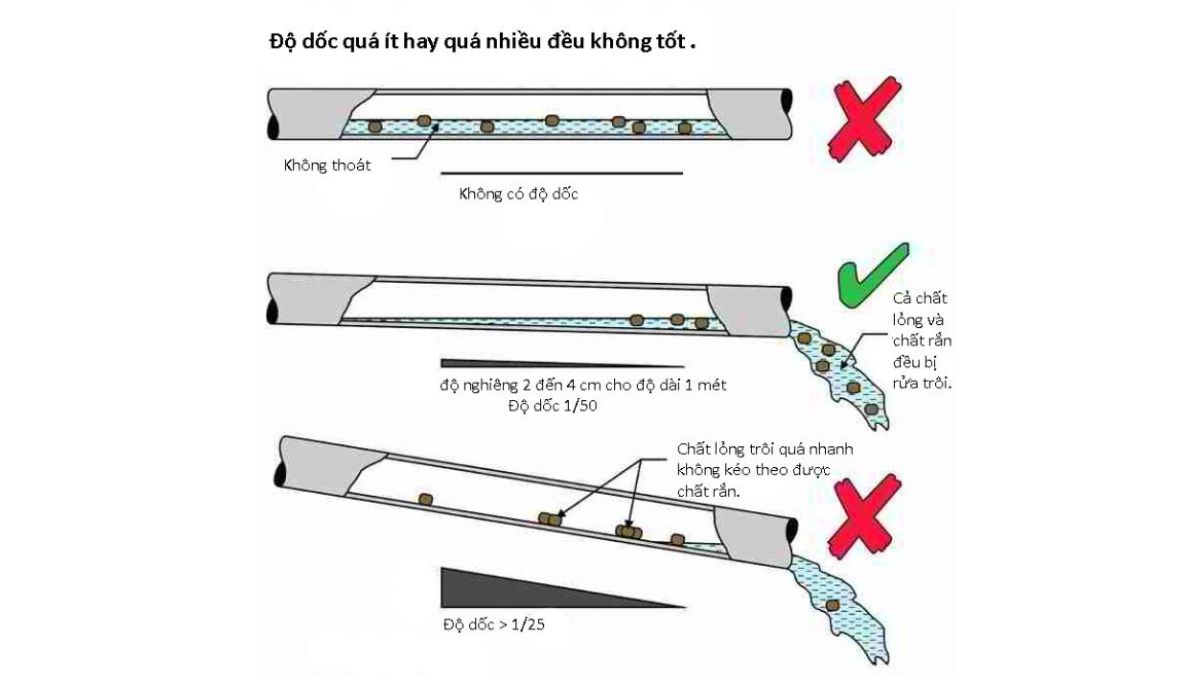 Độ dốc quá ít hay quá nhiều đều không tốt .

Không thoát

Không có độ dốc

Cả chất lỏng và chất rắn đều bị rửa trôi.

độ nghiêng 2 đến 4 cm cho độ dài 1 mét
Độ dốc 1/50

Chất lỏng trôi quá nhanh không kéo theo được chất rắn.

Độ dốc > 1/25